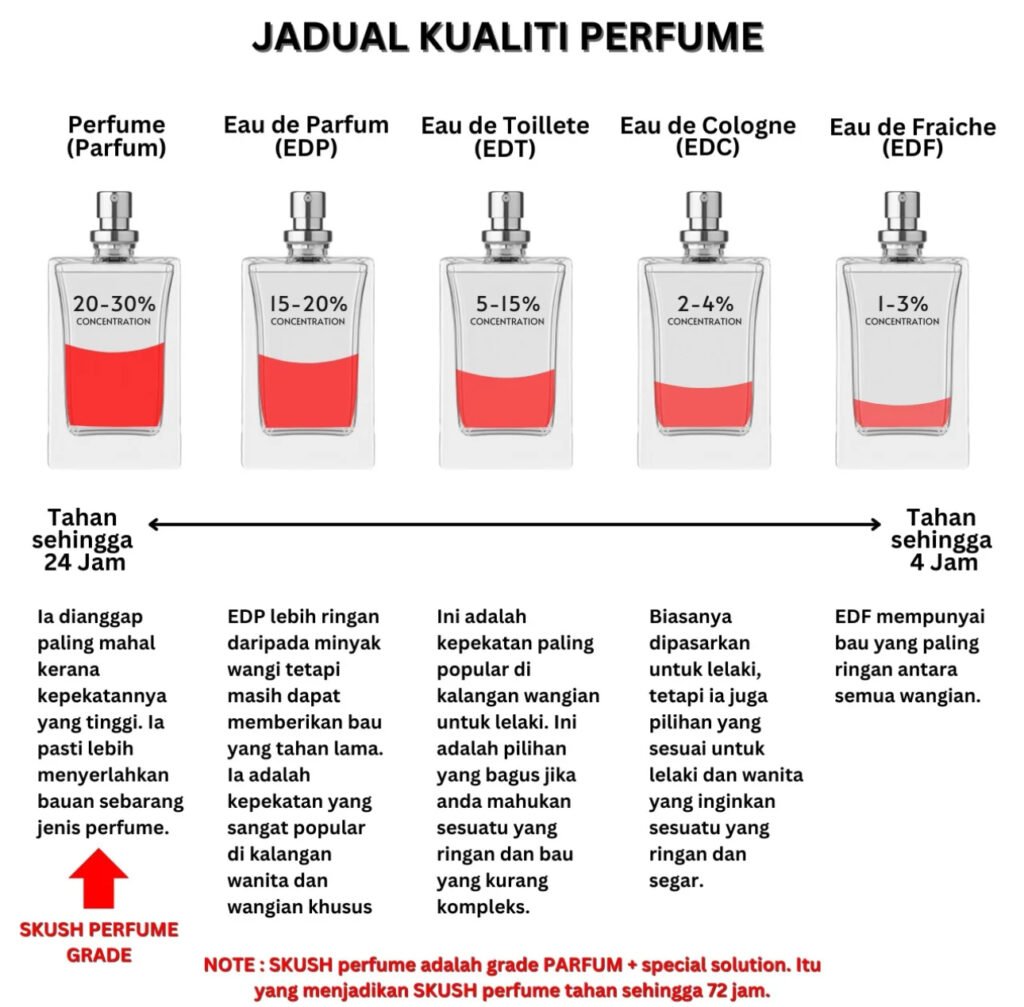 JADUAL KUALITI PERFUME

Perfume (Parfum)

Eau de Parfum (EDP)

Eau de Toillete (EDT)

Eau de Cologne (EDC)

Eau de Fraiche (EDF)

20-30% CONCENTRATION

15-20% CONCENTRATION

5-15% CONCENTRATION

2-4% CONCENTRATION

1-3% CONCENTRATION

Tahan sehingga 24 Jam

Tahan sehingga 4 Jam

Ia dianggap paling mahal kerana kepekatannya yang tinggi. Ia pasti lebih menyerlahkan bauan sebarang jenis perfume.

SKUSH PERFUME GRADE

EDP lebih ringan daripada minyak wangi tetapi masih dapat memberikan bau yang tahan lama. Ia adalah kepekatan yang sangat popular di kalangan wanita dan wangian khusus

Ini adalah kepekatan paling popular di kalangan wangian untuk lelaki. Ini adalah pilihan yang bagus jika anda mahukan sesuatu yang ringan dan bau yang kurang kompleks.

Biasanya dipasarkan untuk lelaki, tetapi ia juga pilihan yang sesuai untuk lelaki dan wanita yang inginkan sesuatu yang ringan dan segar.

EDF mempunyai bau yang paling ringan antara semua wangian.

NOTE : SKUSH perfume adalah grade PARFUM + special solution. Itu yang menjadikan SKUSH perfume tahan sehingga 72 jam.