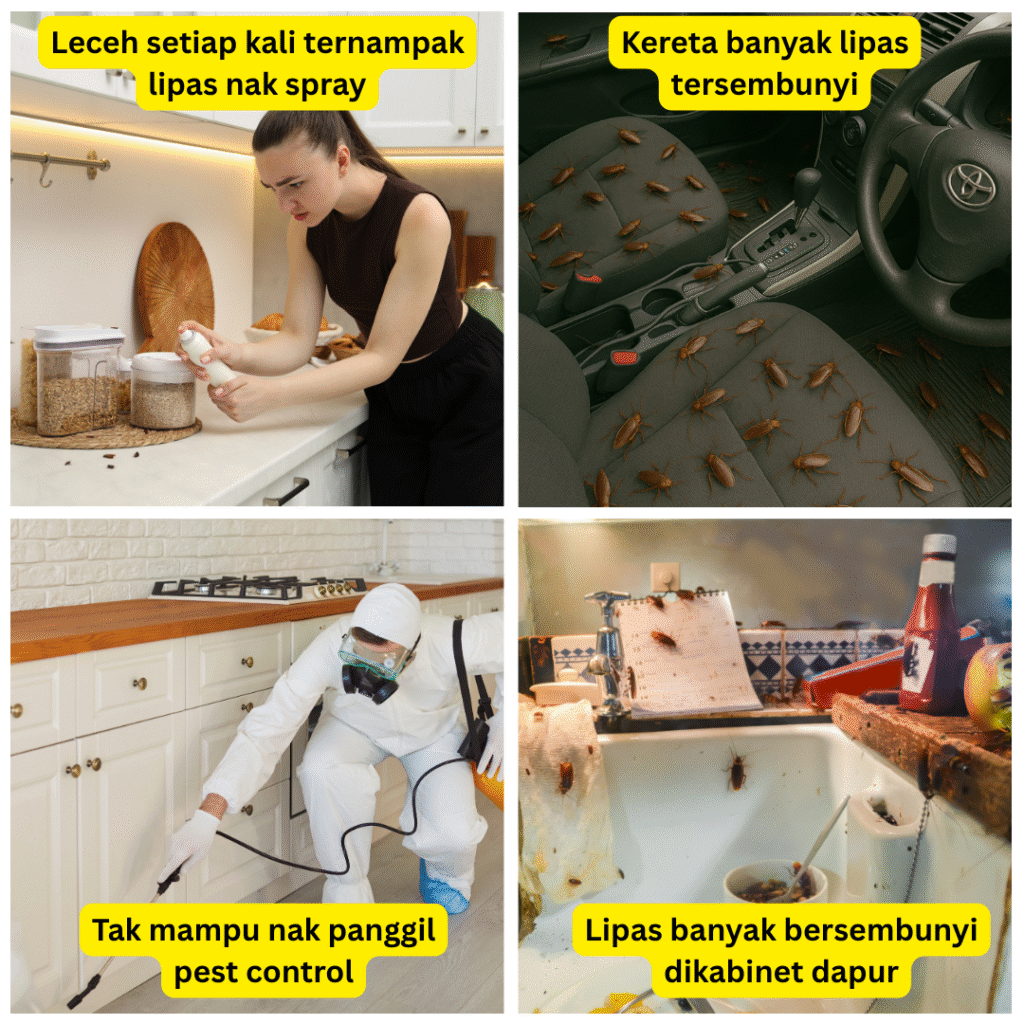 Leceh setiap kali ternampak lipas nak spray

Kereta banyak lipas tersembunyi

Tak mampu nak panggil pest control

Lipas banyak bersembunyi dikabinet dapur